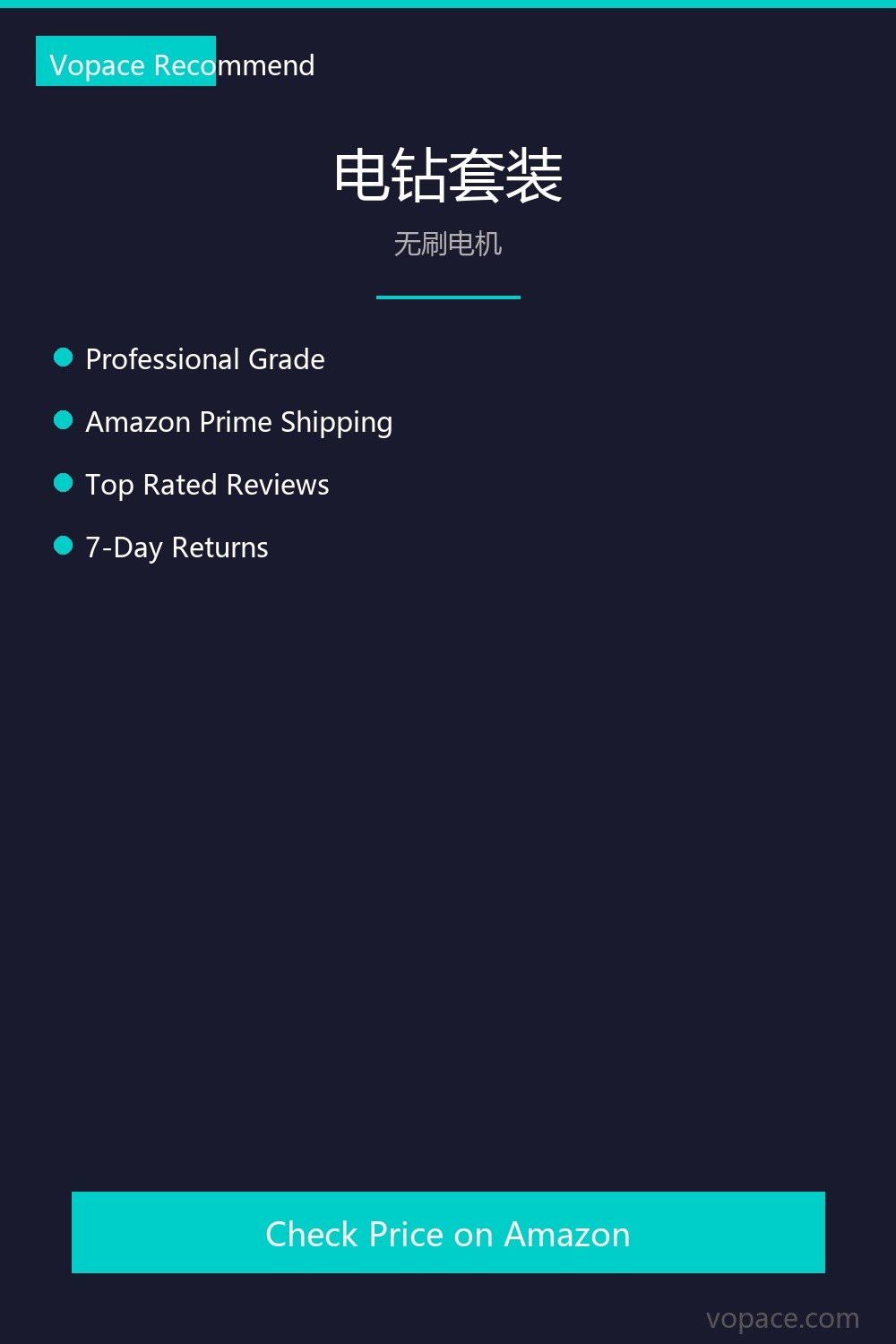 Vopace Recommend

电钻套装

无刷电机

Professional Grade

Amazon Prime Shipping

Top Rated Reviews

7-Day Returns

Check Price on Amazon

vopace.com